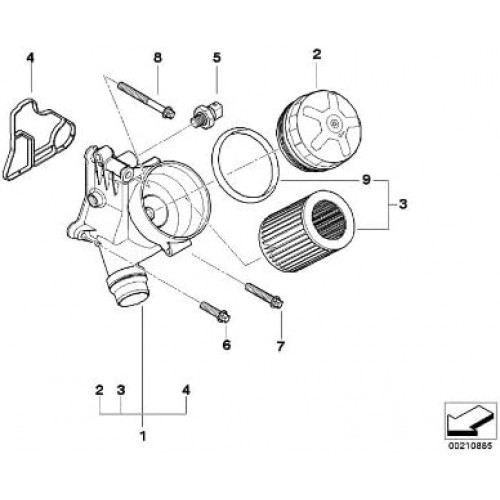 4
8
5
2
9
3
6
7
2
3
4
1
00210865